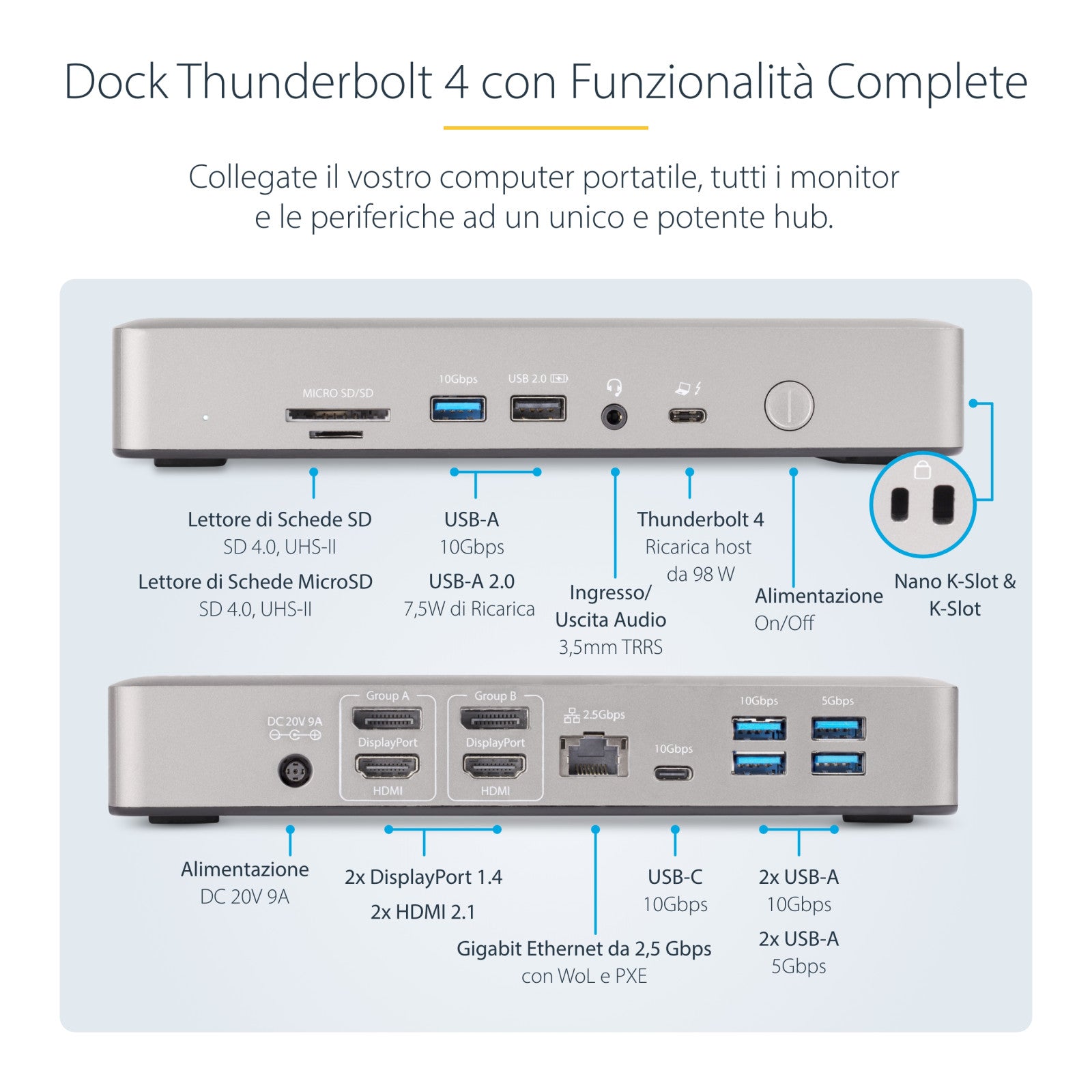 Dock Thunderbolt 4 con Funzionalità Complete

Collegate il vostro computer portatile, tutti i monitor e le periferiche ad un unico e potente hub.

MICRO SD/SD
10Gbps
USB 2.0

Lettore di Schede SD
SD 4.0, UHS-II
Lettore di Schede MicroSD
SD 4.0, UHS-II

USB-A
10Gbps
USB-A 2.0
7,5W di Ricarica

Ingresso/
Uscita Audio
3,5mm TRRS

Thunderbolt 4
Ricarica host da 98 W

Alimentazione
On/Off

Nano K-Slot & K-Slot

DC 20V 9A
Group A
DisplayPort
HDMI
Group B
DisplayPort
HDMI
2.5Gbps
10Gbps
10Gbps
5Gbps

Alimentazione
DC 20V 9A

2x DisplayPort 1.4
2x HDMI 2.1

Gigabit Ethernet da 2,5 Gbps
con WoL e PXE

USB-C
10Gbps

2x USB-A
10Gbps
2x USB-A
5Gbps