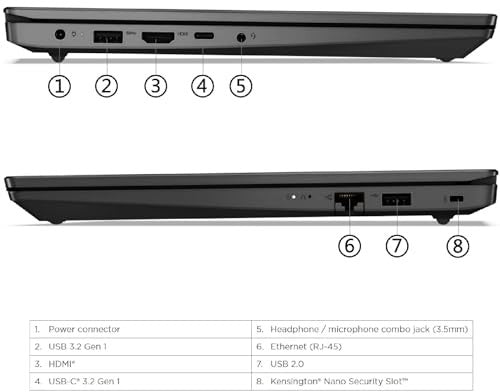 ①
②
③
④
⑤

⑥
⑦
⑧

| 1. Power connector | 5. Headphone / microphone combo jack (3.5mm) |
|---|---|
| 2. USB 3.2 Gen 1 | 6. Ethernet (RJ-45) |
| 3. HDMI® | 7. USB 2.0 |
| 4. USB-C® 3.2 Gen 1 | 8. Kensington® Nano Security Slot™ |