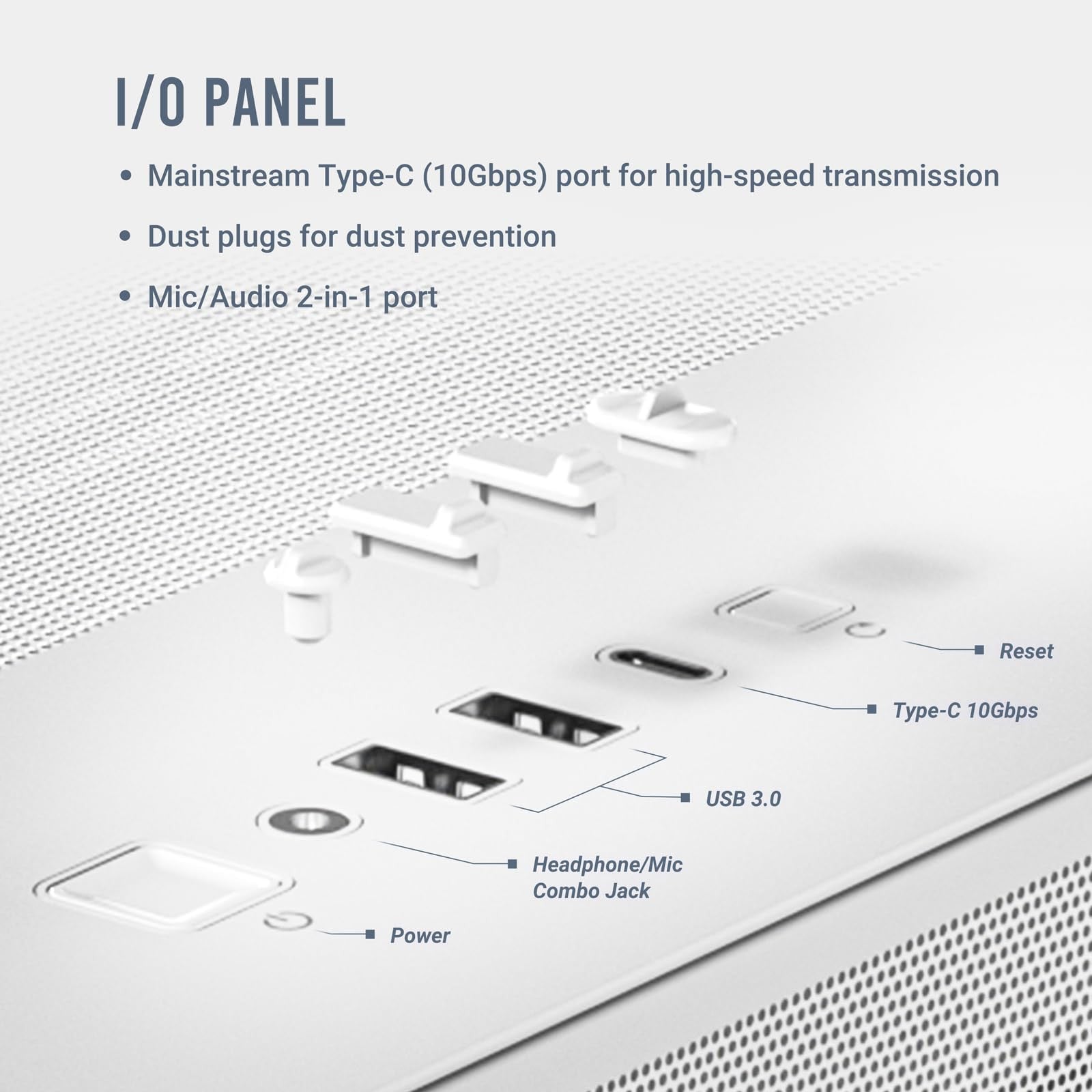 I/O PANEL

• Mainstream Type-C (10Gbps) port for high-speed transmission

• Dust plugs for dust prevention

• Mic/Audio 2-in-1 port

Reset

Type-C 10Gbps

USB 3.0

Headphone/Mic Combo Jack

Power