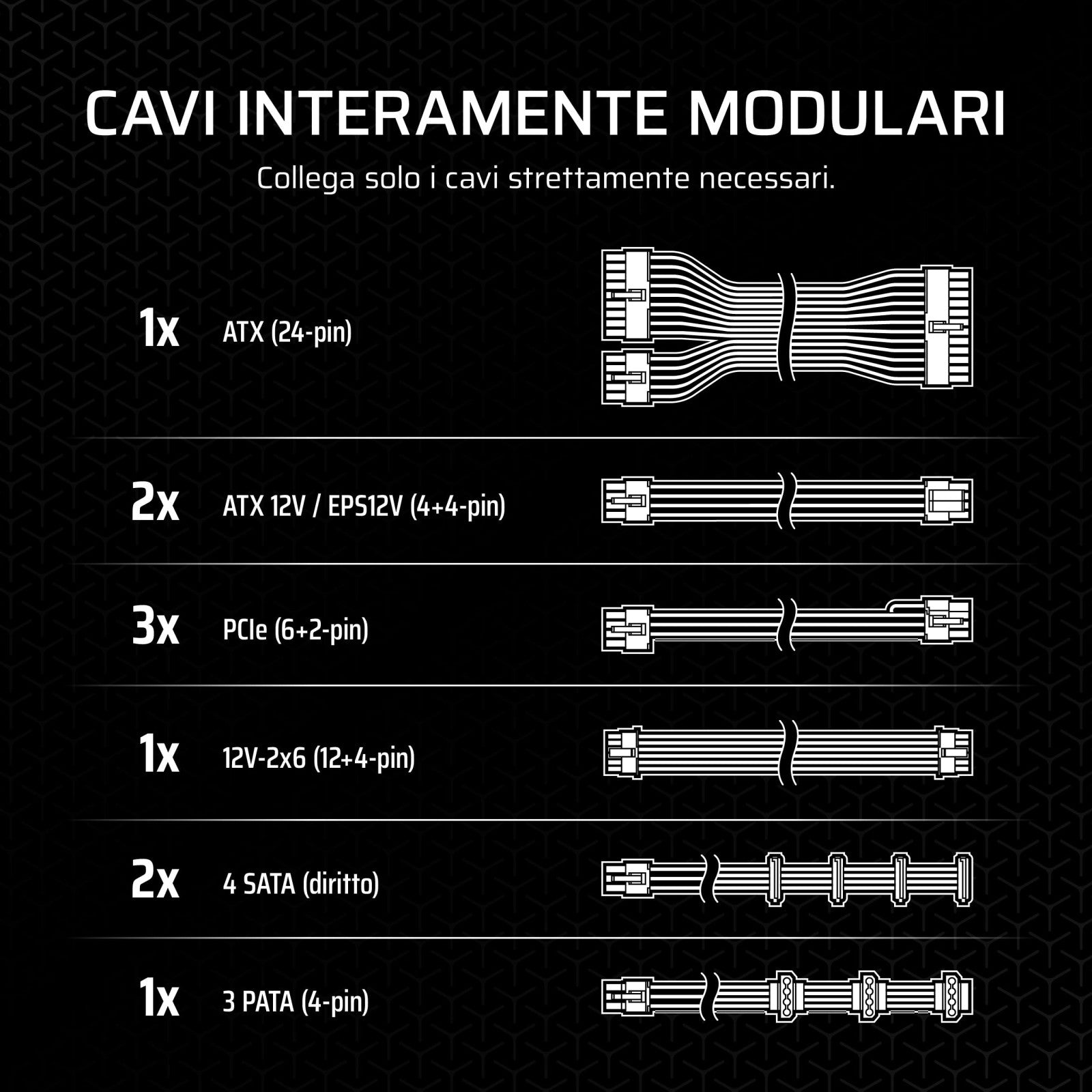 CAVI INTERAMENTE MODULARI

Collega solo i cavi strettamente necessari.

1x ATX (24-pin)

2x ATX 12V / EPS12V (4+4-pin)

3x PCIe (6+2-pin)

1x 12V-2x6 (12+4-pin)

2x 4 SATA (diritto)

1x 3 PATA (4-pin)