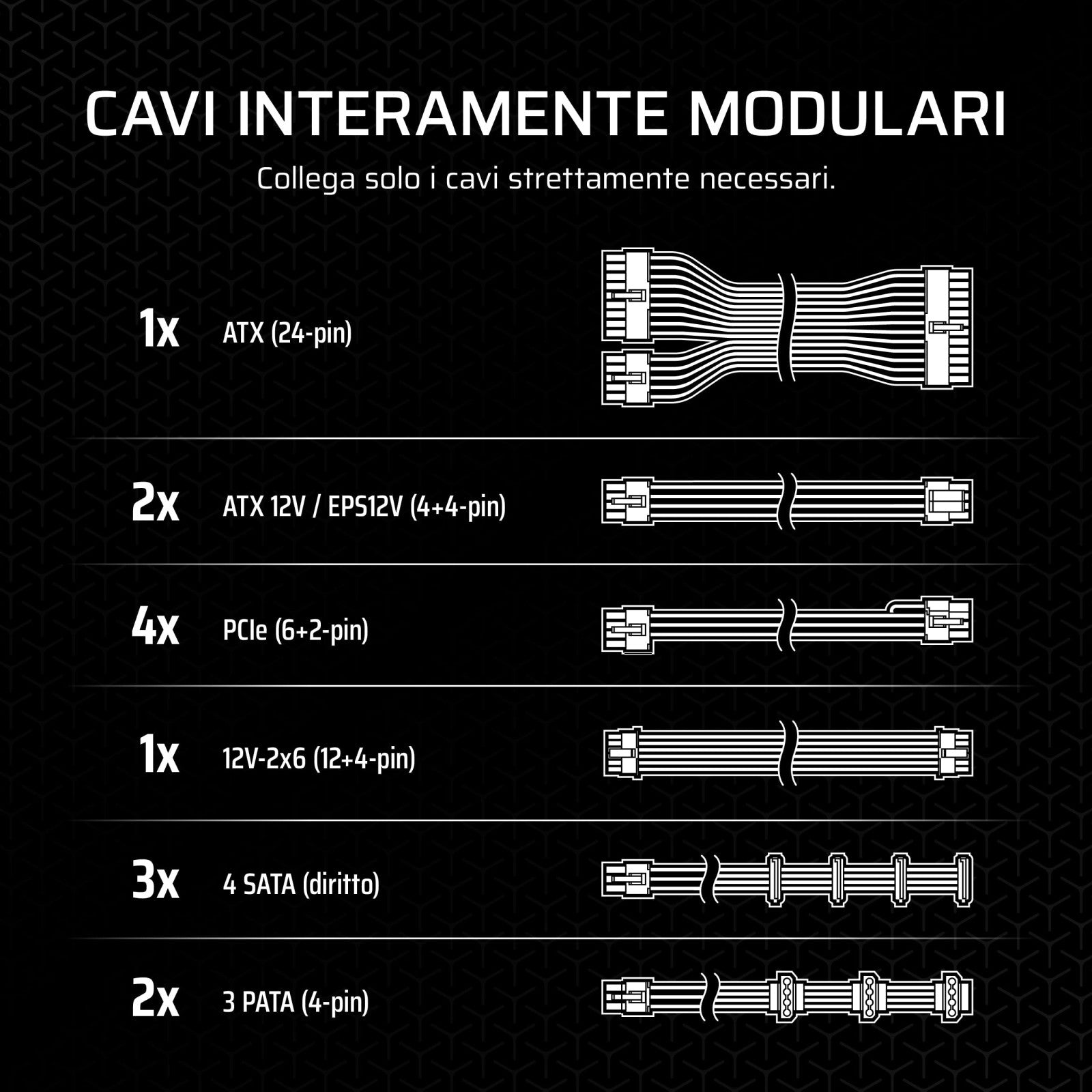 CAVI INTERAMENTE MODULARI

Collega solo i cavi strettamente necessari.

1x ATX (24-pin)

2x ATX 12V / EPS12V (4+4-pin)

4x PCIe (6+2-pin)

1x 12V-2x6 (12+4-pin)

3x 4 SATA (diritto)

2x 3 PATA (4-pin)