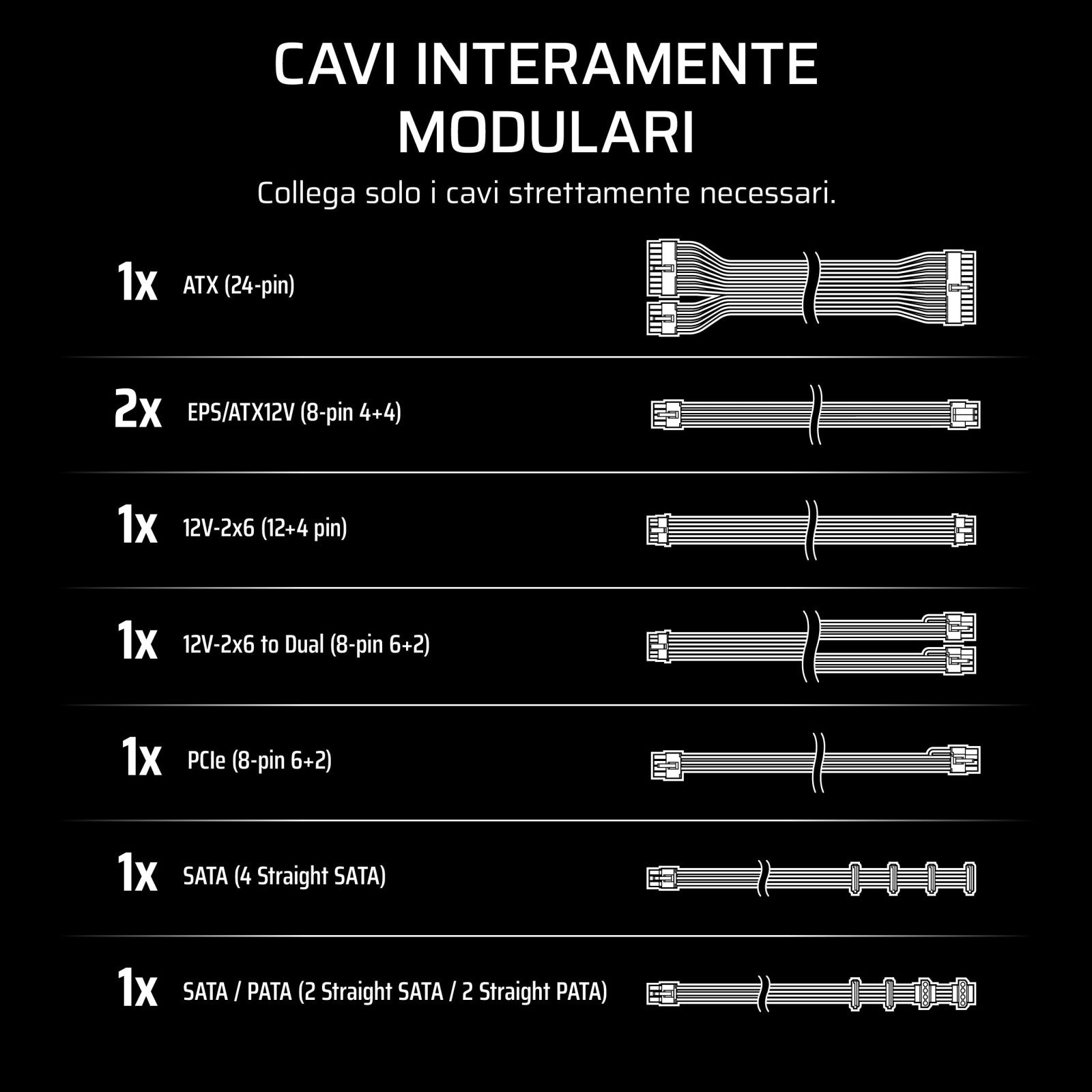 CAVI INTERAMENTE MODULARI

Collega solo i cavi strettamente necessari.

1x ATX (24-pin)

2x EPS/ATX12V (8-pin 4+4)

1x 12V-2x6 (12+4 pin)

1x 12V-2x6 to Dual (8-pin 6+2)

1x PCIe (8-pin 6+2)

1x SATA (4 Straight SATA)

1x SATA / PATA (2 Straight SATA / 2 Straight PATA)