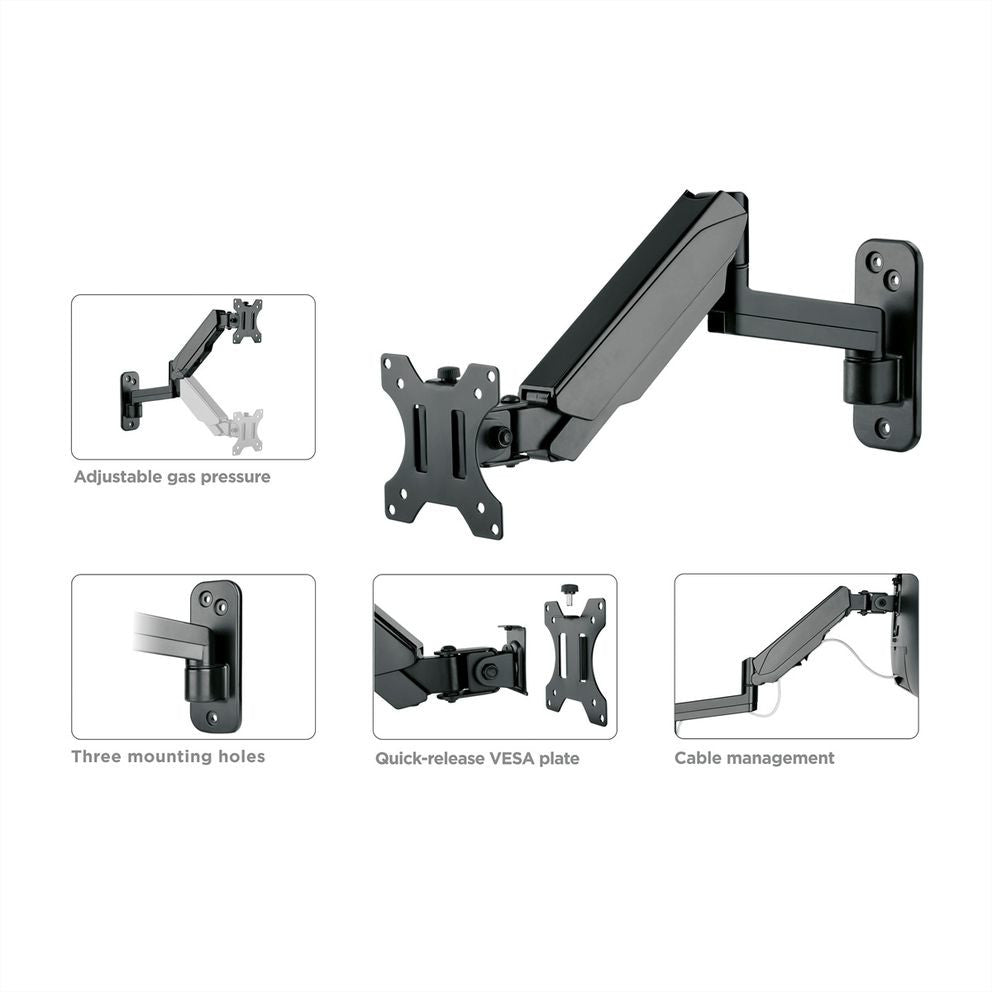 Adjustable gas pressure

Three mounting holes

Quick-release VESA plate

Cable management