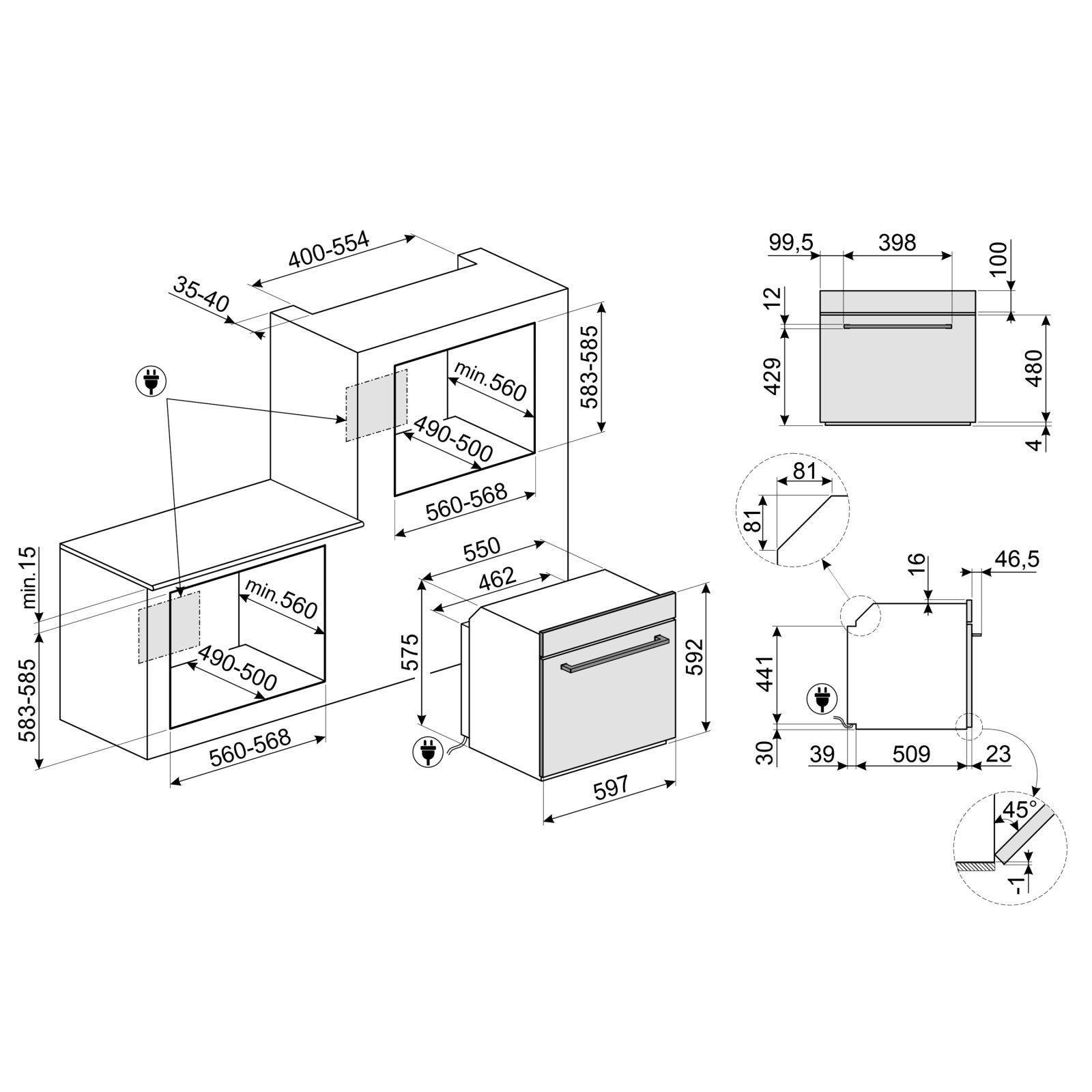 400-554
35-40
583-585
min.560
490-500
560-568
min.15
min.560
490-500
583-585
560-568
550
462
575
592
597
99,5
398
100
12
429
480
4
81
81
16
46,5
441
30
39
509
23
45°
-1