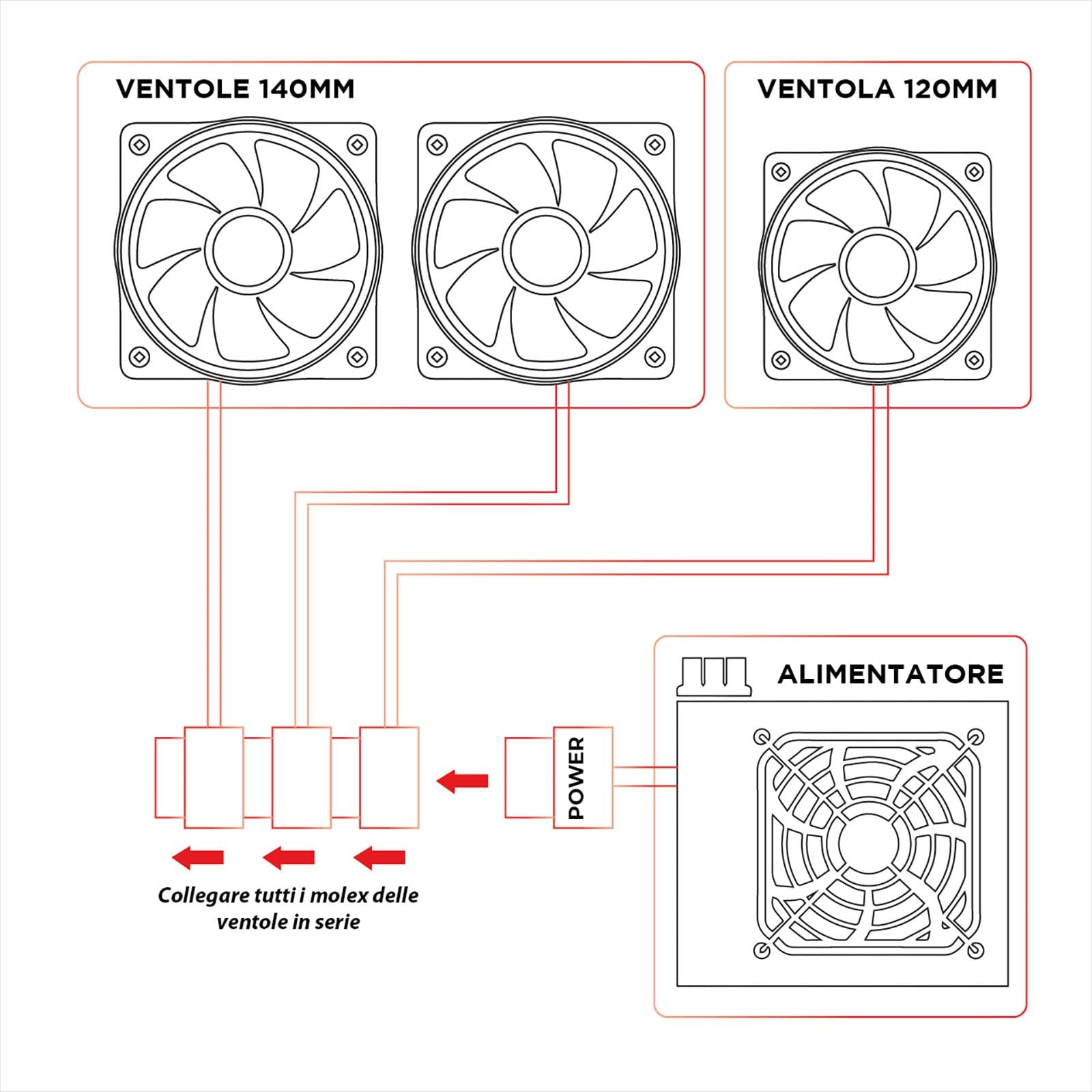 VENTOLE 140MM

VENTOLA 120MM

ALIMENTATORE

POWER

Collegare tutti i molex delle ventole in serie