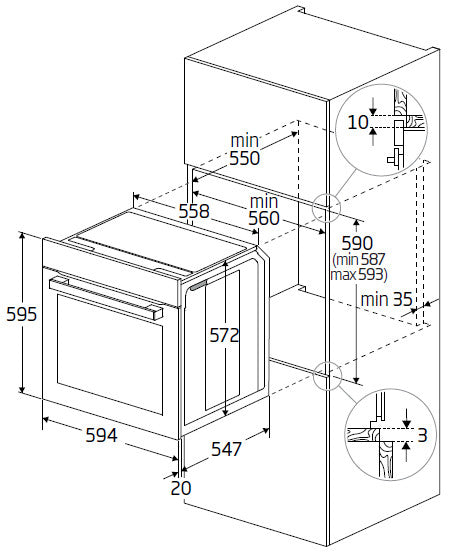 10

min
550

558

min
560

590
(min 587
max 593)

min 35

595

572

594

547

20

3